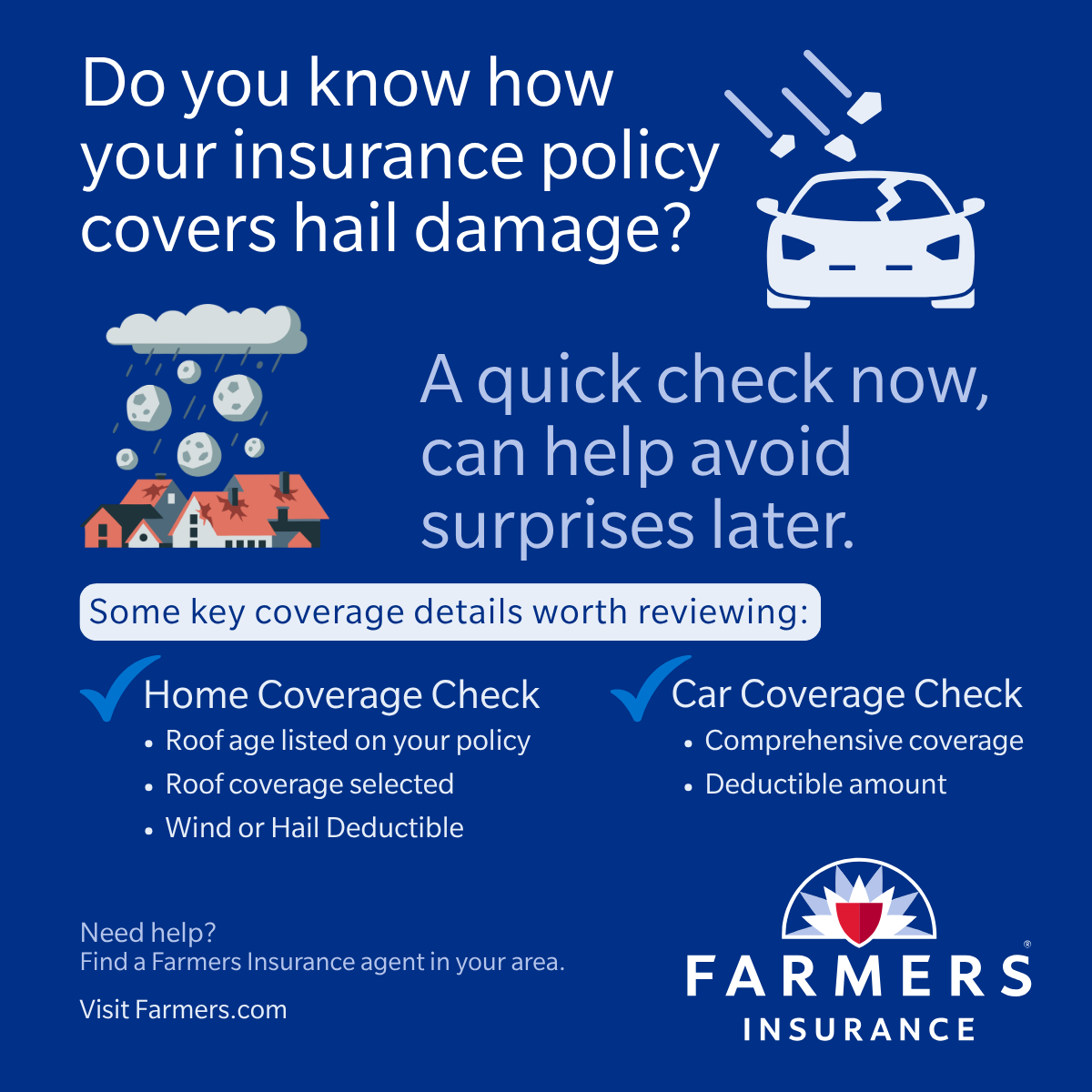 Do you know how your insurance policy covers hail damage?

A quick check now, can help avoid surprises later.

Some key coverage details worth reviewing:

✓ Home Coverage Check
• Roof age listed on your policy
• Roof coverage selected
• Wind or Hail Deductible

✓ Car Coverage Check
• Comprehensive coverage
• Deductible amount

Need help?
Find a Farmers Insurance agent in your area.

Visit Farmers.com

FARMERS®
INSURANCE